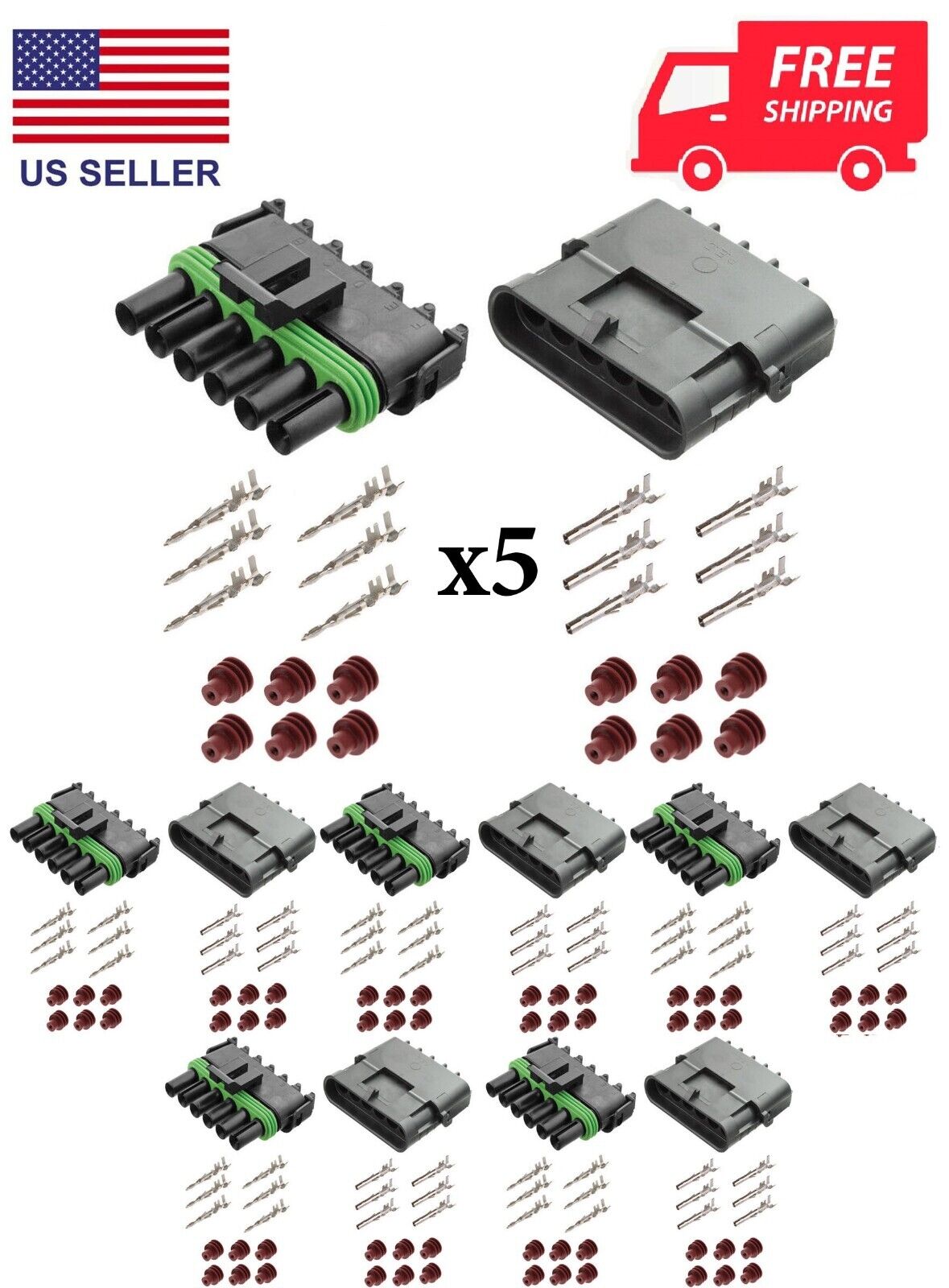 US SELLER

FREE SHIPPING

x5